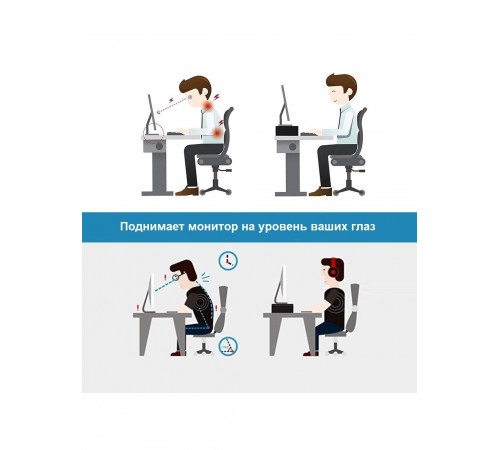 Поднимает монитор на уровень ваших глаз