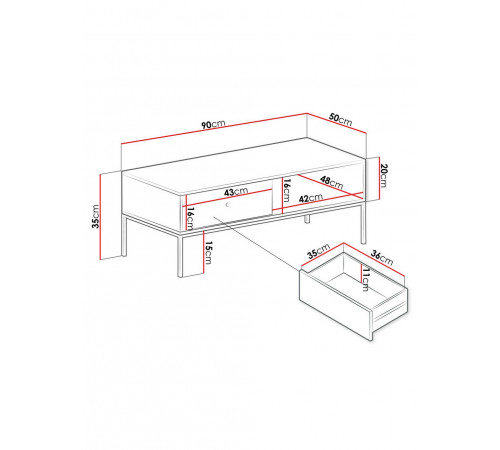 90cm
50cm
20cm
35cm
43cm
16cm
48cm
42cm
16cm
15cm
35cm
36cm
11cm