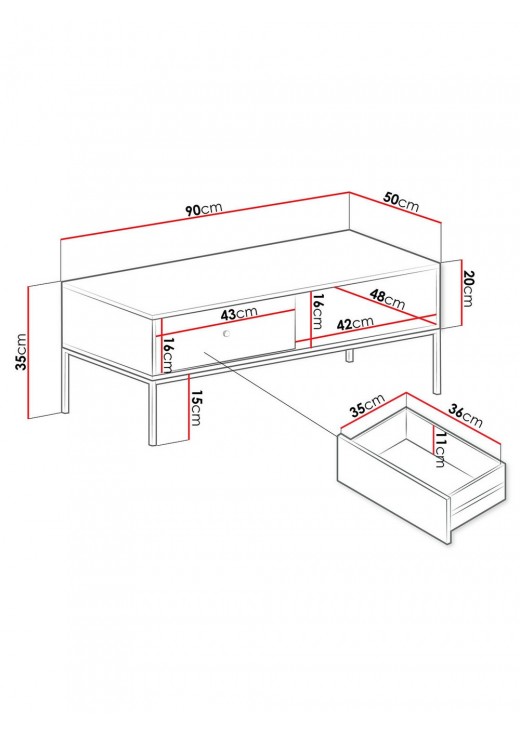 90cm
50cm
20cm
35cm
43cm
16cm
48cm
42cm
16cm
15cm
35cm
36cm
11cm